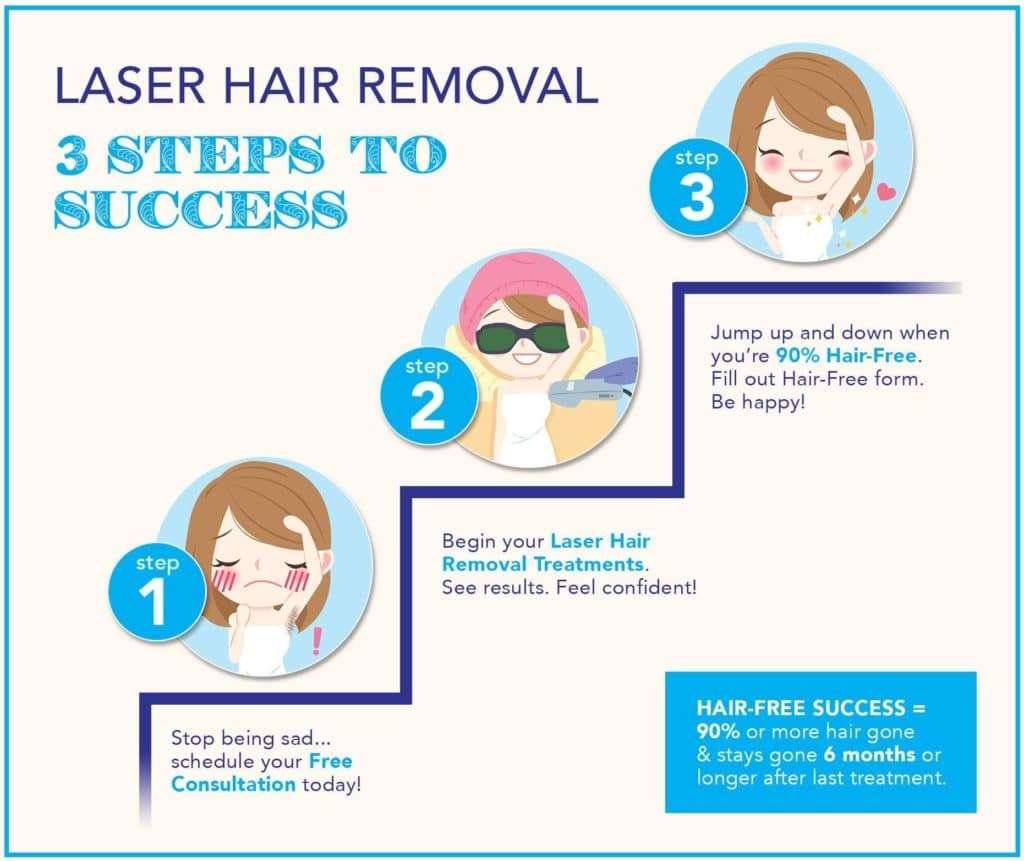 LASER HAIR REMOVAL
3 STEPS TO SUCCESS

step 3

Jump up and down when you're 90% Hair-Free. Fill out Hair-Free form. Be happy!

step 2

Begin your Laser Hair Removal Treatments. See results. Feel confident!

step 1

Stop being sad... schedule your Free Consultation today!

HAIR-FREE SUCCESS = 90% or more hair gone & stays gone 6 months or longer after last treatment.